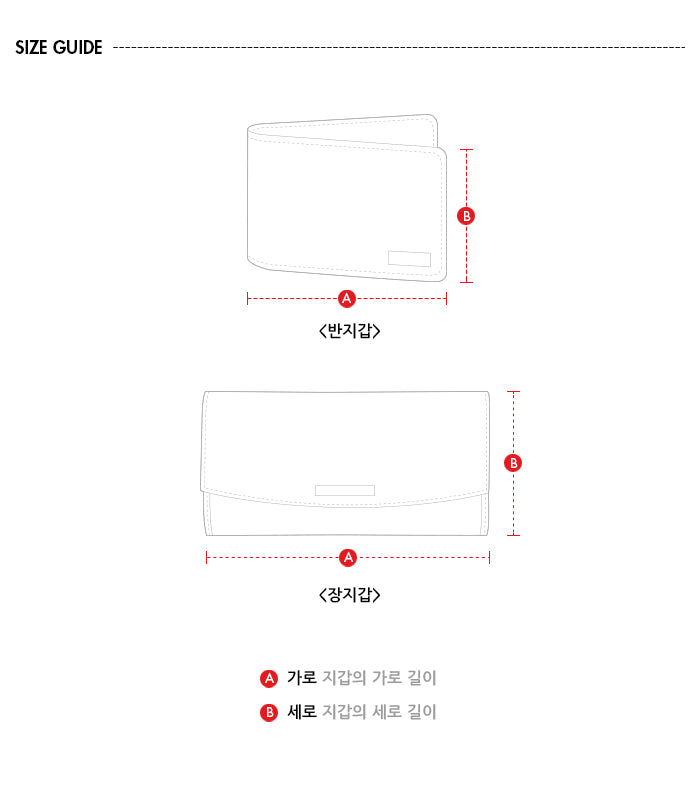 SIZE GUIDE

B

A

<반지갑>

B

A

<장지갑>

A 가로 지갑의 가로 길이

B 세로 지갑의 세로 길이