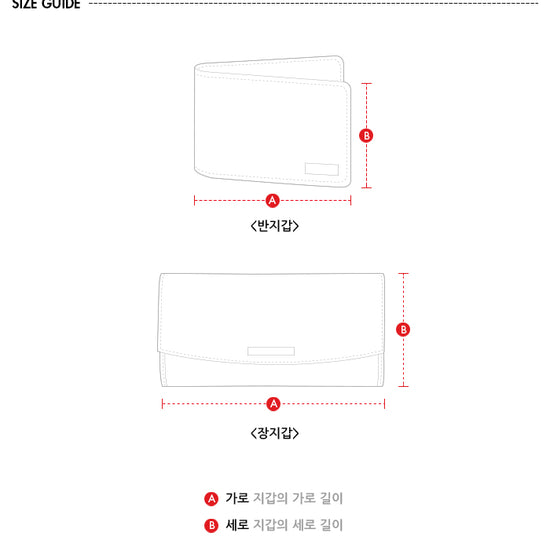 SIZE GUIDE

B

A

<반지갑>

B

A

<장지갑>

A 가로 지갑의 가로 길이

B 세로 지갑의 세로 길이